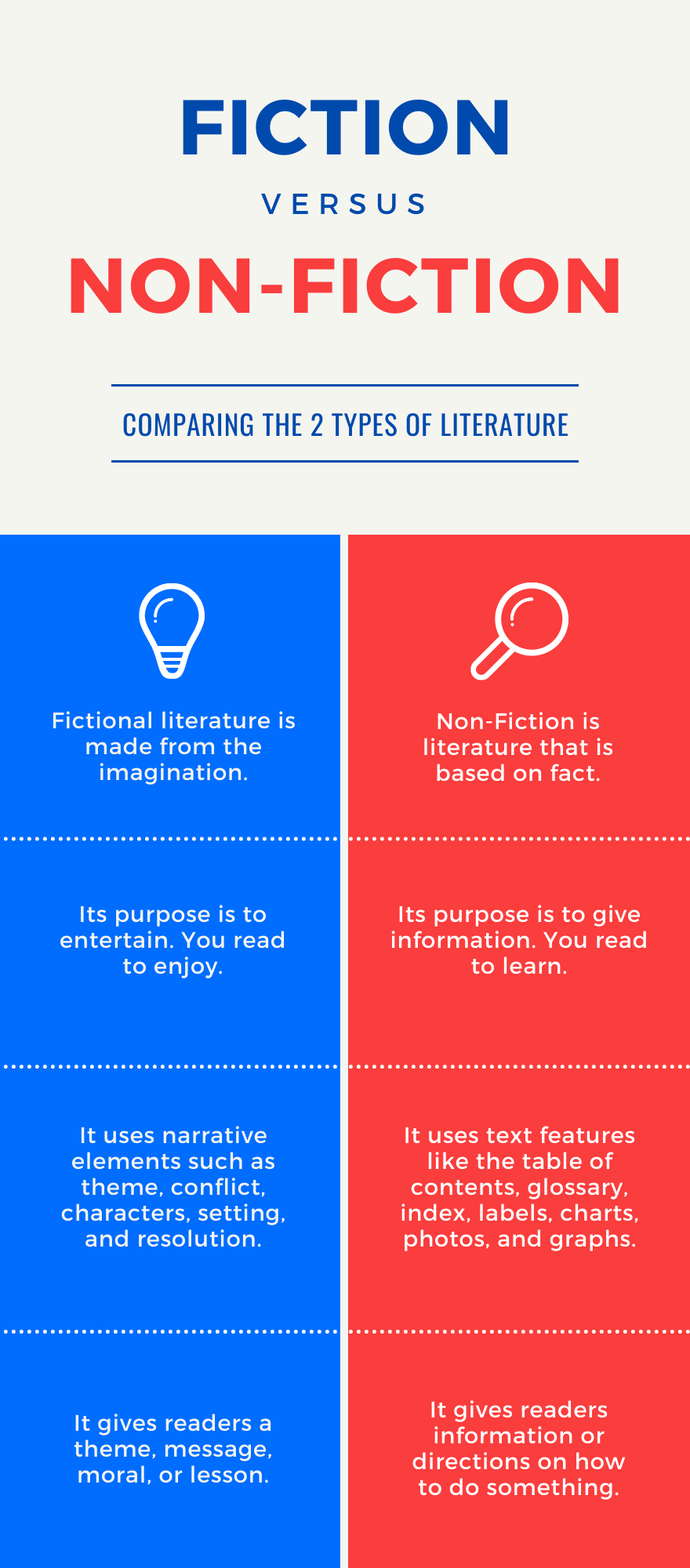 FICTION

VERSUS

NON-FICTION

COMPARING THE 2 TYPES OF LITERATURE

Fictional literature is made from the imagination.

Its purpose is to entertain. You read to enjoy.

It uses narrative elements such as theme, conflict, characters, setting, and resolution.

It gives readers a theme, message, moral, or lesson.

Non-Fiction is literature that is based on fact.

Its purpose is to give information. You read to learn.

It uses text features like the table of contents, glossary, index, labels, charts, photos, and graphs.

It gives readers information or directions on how to do something.